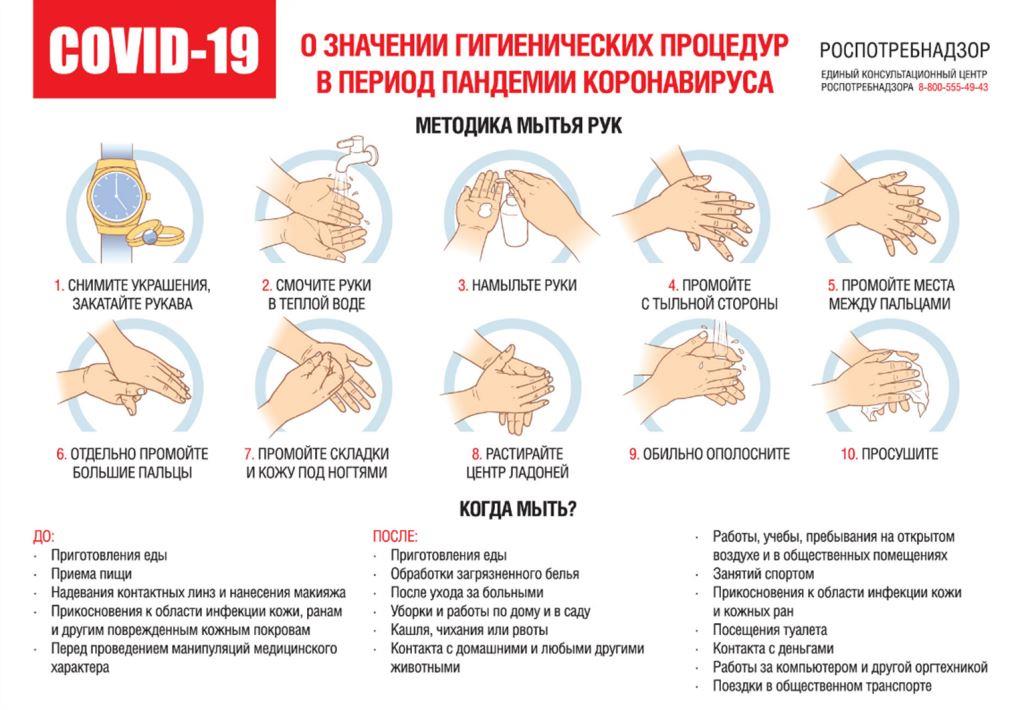 COVID-19

О ЗНАЧЕНИИ ГИГИЕНИЧЕСКИХ ПРОЦЕДУР В ПЕРИОД ПАНДЕМИИ КОРОНАВИРУСА

РОСПОТРЕБНАДЗОР
ЕДИНЫЙ КОНСУЛЬТАЦИОННЫЙ ЦЕНТР РОСПОТРЕБНАДЗОРА 8-800-555-49-43

МЕТОДИКА МЫТЬЯ РУК

1. СНИМИТЕ УКРАШЕНИЯ, ЗАКАТАЙТЕ РУКАВА

2. СМОЧИТЕ РУКИ В ТЕПЛОЙ ВОДЕ

3. НАМЫЛЬТЕ РУКИ

4. ПРОМОЙТЕ С ТЫЛЬНОЙ СТОРОНЫ

5. ПРОМОЙТЕ МЕСТА МЕЖДУ ПАЛЬЦАМИ

6. ОТДЕЛЬНО ПРОМОЙТЕ БОЛЬШИЕ ПАЛЬЦЫ

7. ПРОМОЙТЕ СКЛАДКИ И КОЖУ ПОД НОГТЯМИ

8. РАСТИРАЙТЕ ЦЕНТР ЛАДОНЕЙ

9. ОБИЛЬНО ОПОЛОСНИТЕ

10. ПРОСУШИТЕ

КОГДА МЫТЬ?

ДО:
· Приготовления еды
· Приема пищи
· Надевания контактных линз и нанесения макияжа
· Прикосновения к области инфекции кожи, ранам и другим поврежденным кожным покровам
· Перед проведением манипуляций медицинского характера

ПОСЛЕ:
· Приготовления еды
· Обработки загрязненного белья
· После ухода за больными
· Уборки и работы по дому и в саду
· Кашля, чихания или рвоты
· Контакта с домашними и любыми другими животными

· Работы, учебы, пребывания на открытом воздухе и в общественных помещениях
· Занятий спортом
· Прикосновения к области инфекции кожи и кожных ран
· Посещения туалета
· Контакта с деньгами
· Работы за компьютером и другой оргтехникой
· Поездки в общественном транспорте